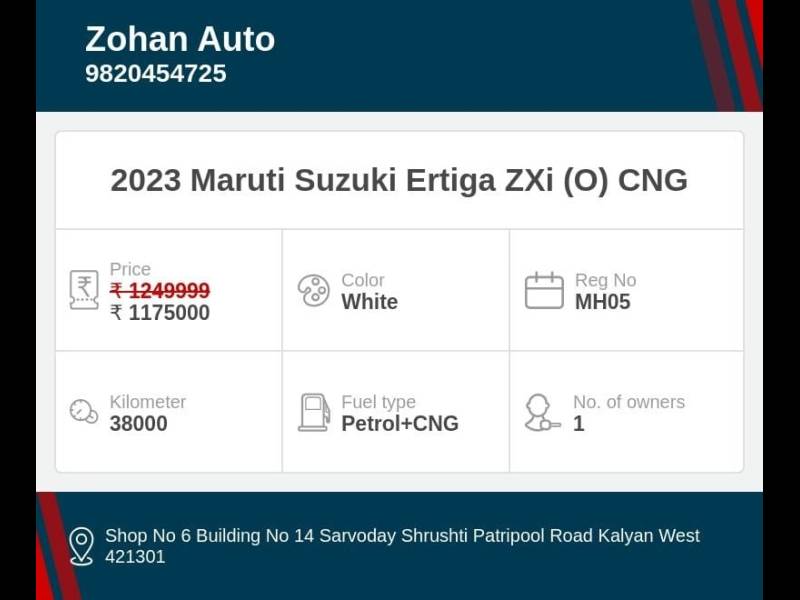 Zohan Auto
9820454725

2023 Maruti Suzuki Ertiga ZXi (O) CNG

Price
₹ 1249999
₹ 1175000

Color
White

Reg No
MH05

Kilometer
38000

Fuel type
Petrol+CNG

No. of owners
1

Shop No 6 Building No 14 Sarvoday Shrushti Patripool Road Kalyan West 421301