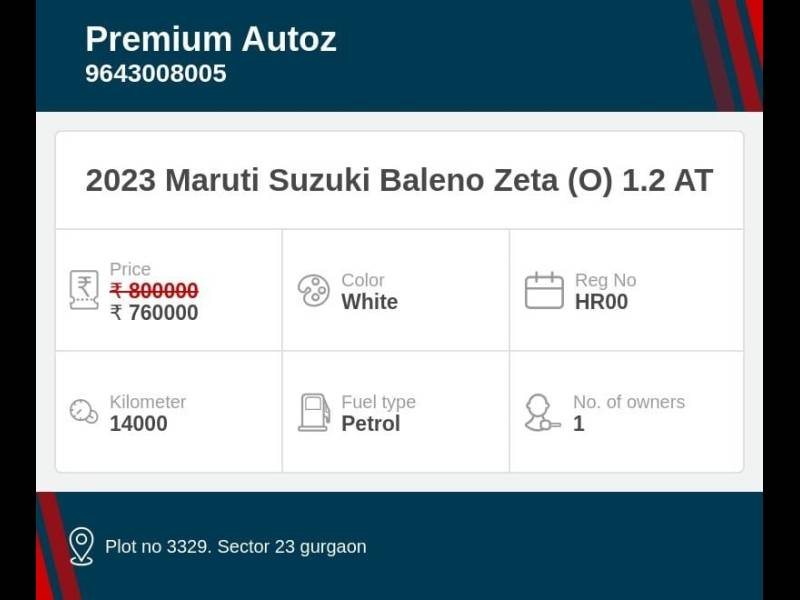 Premium Autoz
9643008005

2023 Maruti Suzuki Baleno Zeta (O) 1.2 AT

Price
₹ 800000
₹ 760000

Color
White

Reg No
HR00

Kilometer
14000

Fuel type
Petrol

No. of owners
1

Plot no 3329. Sector 23 gurgaon